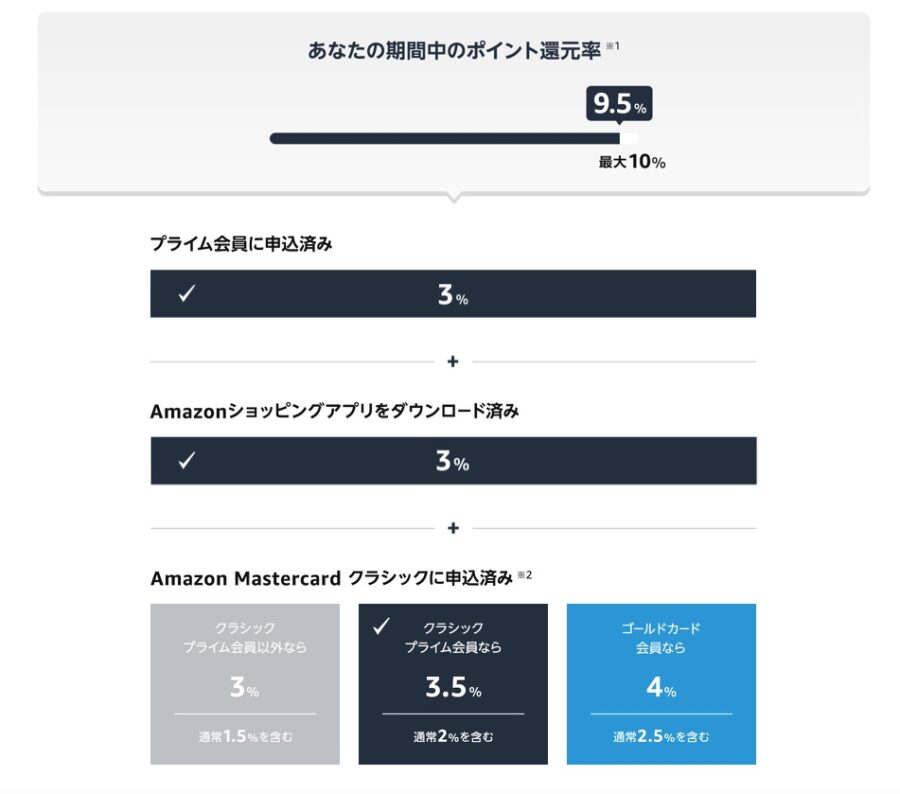 あなたの期間中のポイント還元率 ※1

9.5%

最大10%

プライム会員に申込済み

✓ 3%

+

Amazonショッピングアプリをダウンロード済み

✓ 3%

+

Amazon Mastercard クラシックに申込済み ※2

クラシック
プライム会員以外なら

3%

通常1.5%を含む

✓ クラシック
プライム会員なら

3.5%

通常2%を含む

ゴールドカード
会員なら

4%

通常2.5%を含む