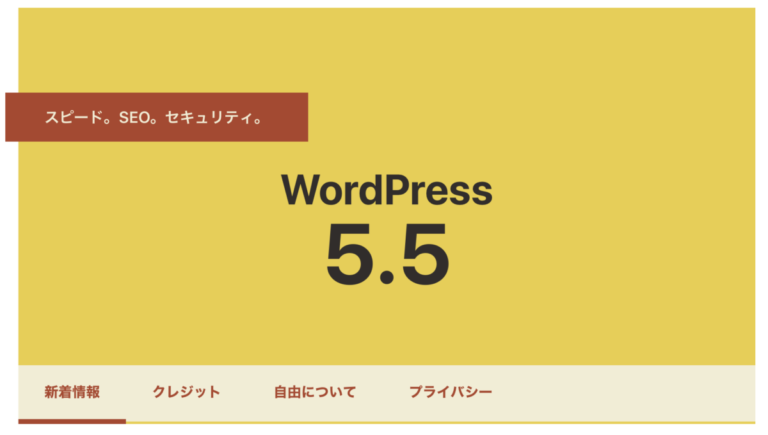 スピード。SEO。セキュリティ。

WordPress
5.5

新着情報　クレジット　自由について　プライバシー